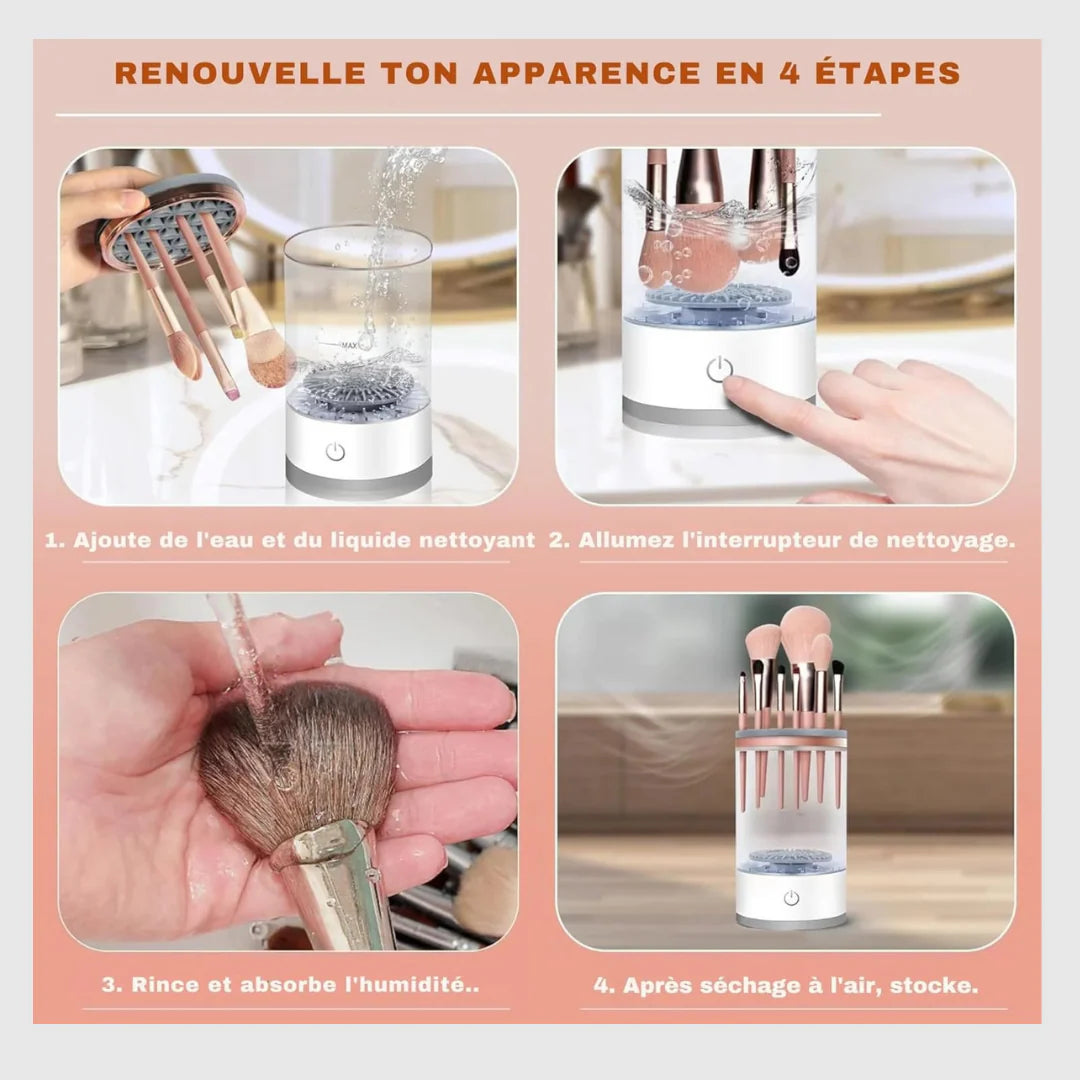 RENOUVELLE TON APPARENCE EN 4 ÉTAPES

MAX

1. Ajoute de l'eau et du liquide nettoyant

2. Allumez l'interrupteur de nettoyage.

3. Rince et absorbe l'humidité..

4. Après séchage à l'air, stocke.